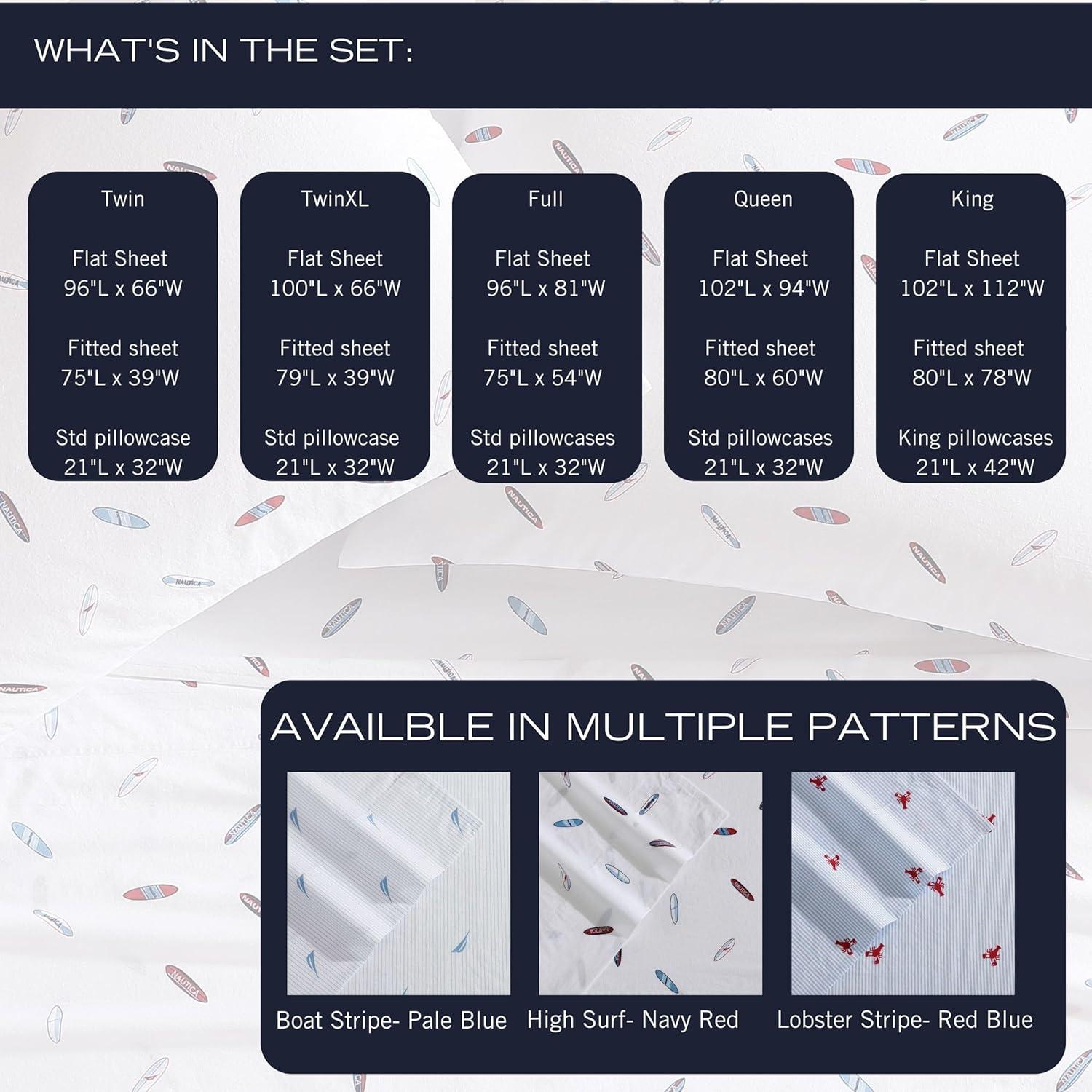 WHAT'S IN THE SET:

Twin

Flat Sheet
96"L x 66"W

Fitted sheet
75"L x 39"W

Std pillowcase
21"L x 32"W

TwinXL

Flat Sheet
100"L x 66"W

Fitted sheet
79"L x 39"W

Std pillowcase
21"L x 32"W

Full

Flat Sheet
96"L x 81"W

Fitted sheet
75"L x 54"W

Std pillowcases
21"L x 32"W

Queen

Flat Sheet
102"L x 94"W

Fitted sheet
80"L x 60"W

Std pillowcases
21"L x 32"W

King

Flat Sheet
102"L x 112"W

Fitted sheet
80"L x 78"W

King pillowcases
21"L x 42"W

AVAILBLE IN MULTIPLE PATTERNS

Boat Stripe- Pale Blue

High Surf- Navy Red

Lobster Stripe- Red Blue